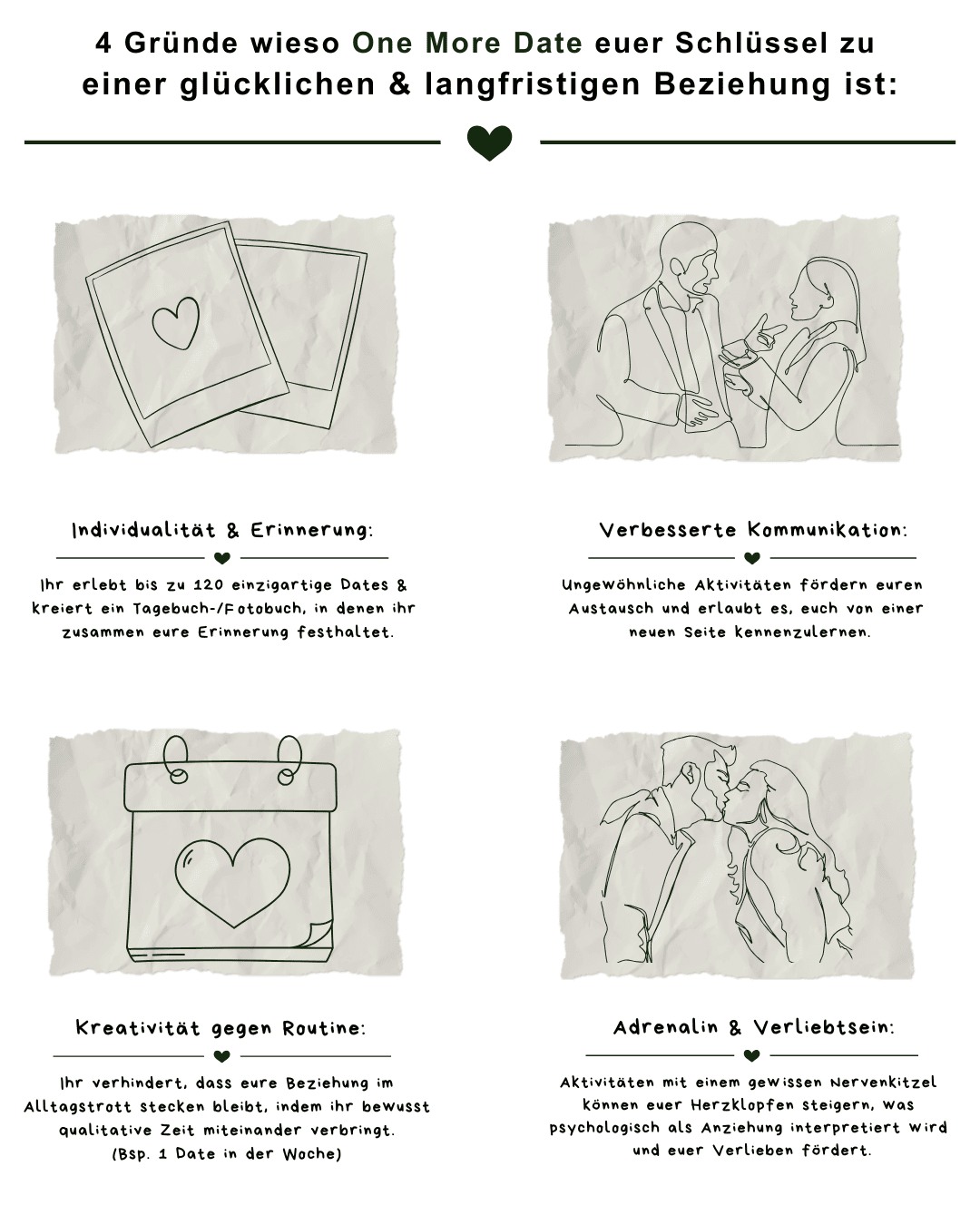 4 Gründe wieso One More Date euer Schlüssel zu einer glücklichen & langfristigen Beziehung ist:

Individualität & Erinnerung:

Ihr erlebt bis zu 120 einzigartige Dates & kreiert ein Tagebuch-/Fotobuch, in denen ihr zusammen eure Erinnerung festhaltet.

Verbesserte Kommunikation:

Ungewöhnliche Aktivitäten fördern euren Austausch und erlaubt es, euch von einer neuen Seite kennenzulernen.

Kreativität gegen Routine:

Ihr verhindert, dass eure Beziehung im Alltagstrott stecken bleibt, indem ihr bewusst qualitative Zeit miteinander verbringt. (Bsp. 1 Date in der Woche)

Adrenalin & Verliebtsein:

Aktivitäten mit einem gewissen Nervenkitzel können euer Herzklopfen steigern, was psychologisch als Anziehung interpretiert wird und euer Verlieben fördert.